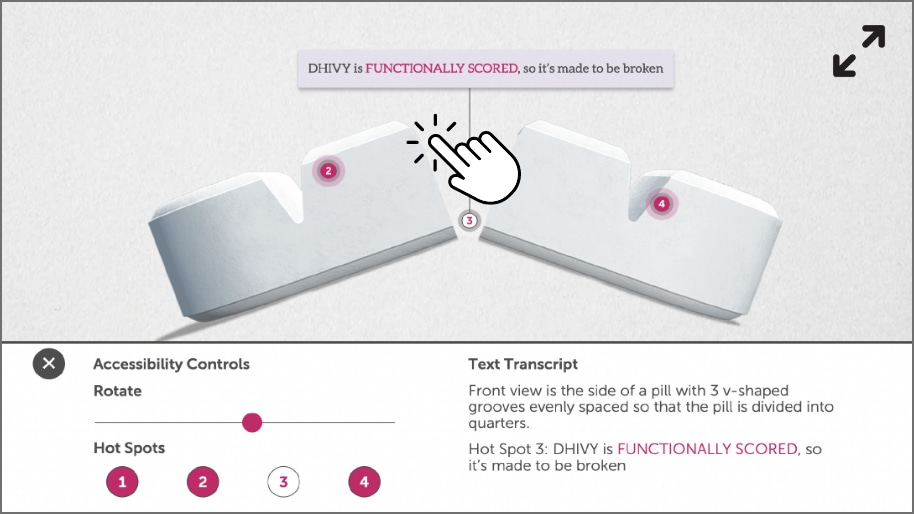 DHIVY is FUNCTIONALLY SCORED, so it's made to be broken

2

3

4

Accessibility Controls

Rotate

Hot Spots

1 2 3 4

Text Transcript

Front view is the side of a pill with 3 v-shaped grooves evenly spaced so that the pill is divided into quarters.

Hot Spot 3: DHIVY is FUNCTIONALLY SCORED, so it's made to be broken